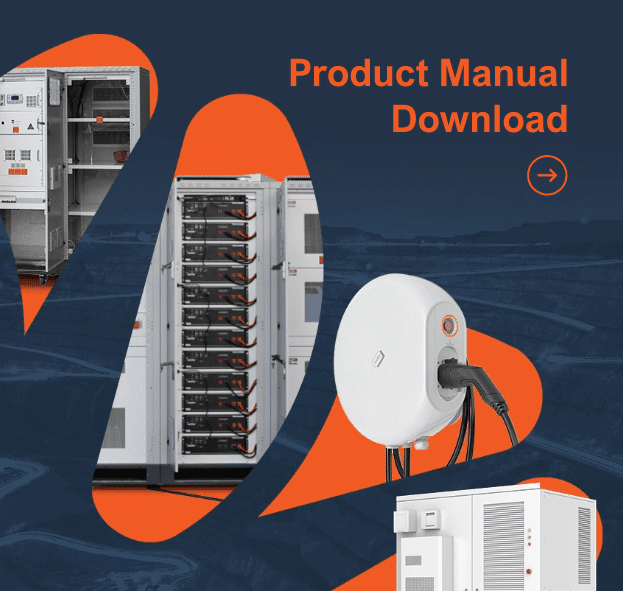 Product Manual Download